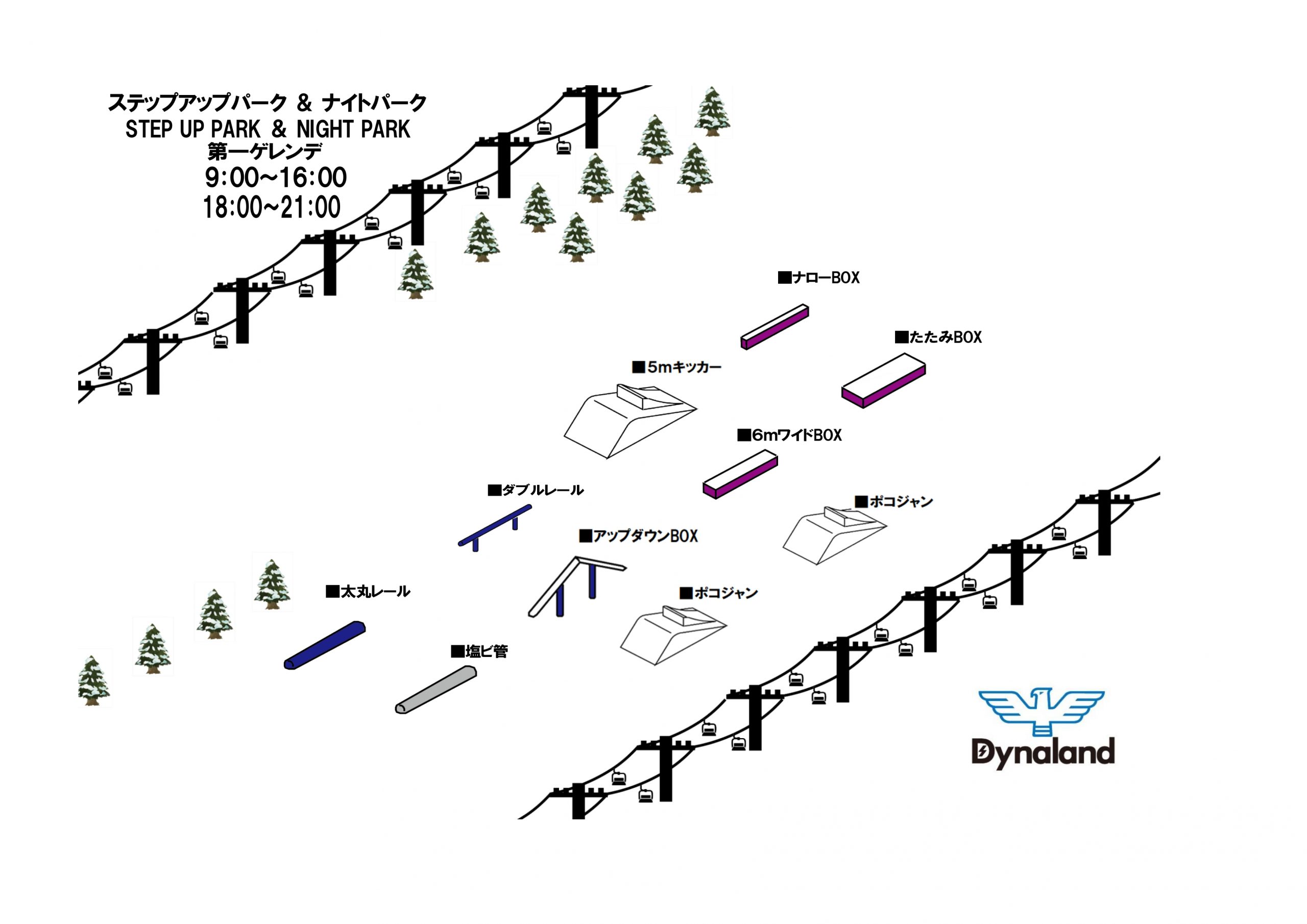 ステップアップパーク ＆ ナイトパーク
STEP UP PARK ＆ NIGHT PARK
第一ゲレンデ
9:00~16:00
18:00~21:00

■ナローBOX

■たたみBOX

■5mキッカー

■6mワイドBOX

■ダブルレール

■ポコジャン

■アップダウンBOX

■太丸レール

■ポコジャン

■塩ビ管

Dynaland